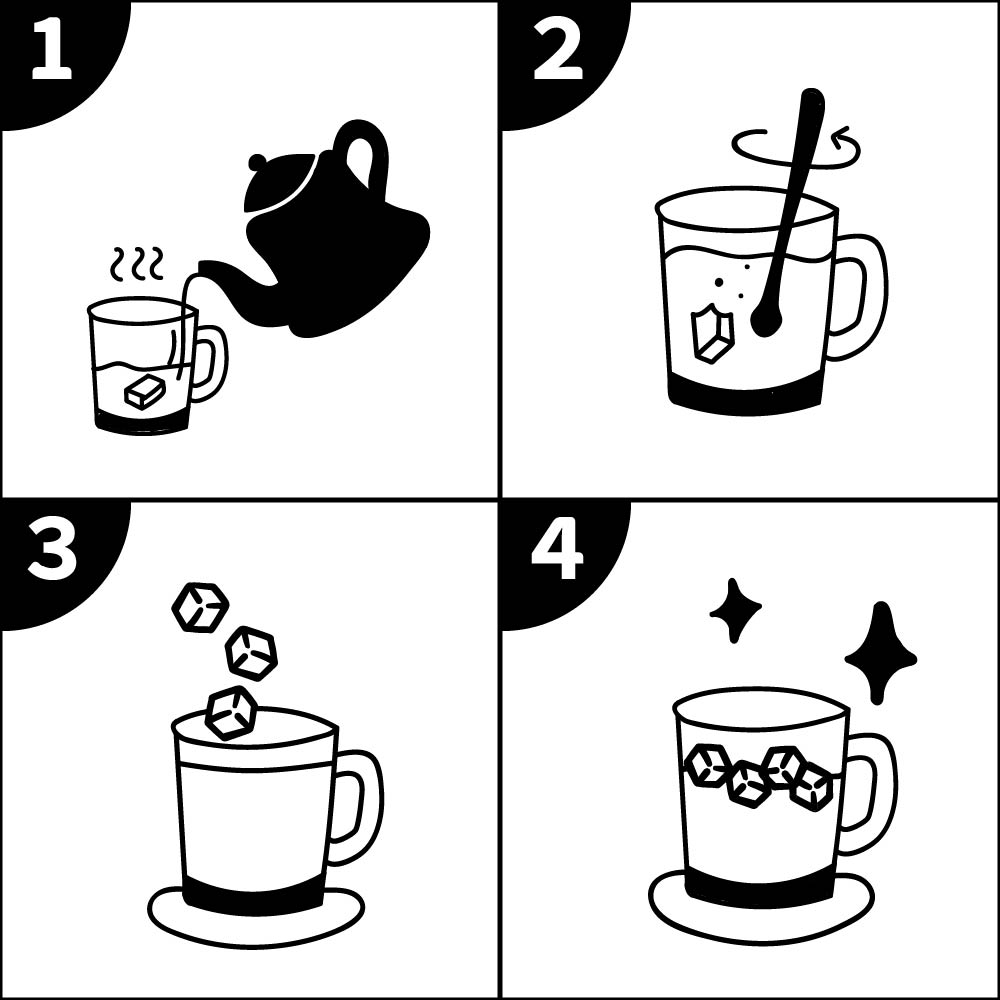 1

2

3

4